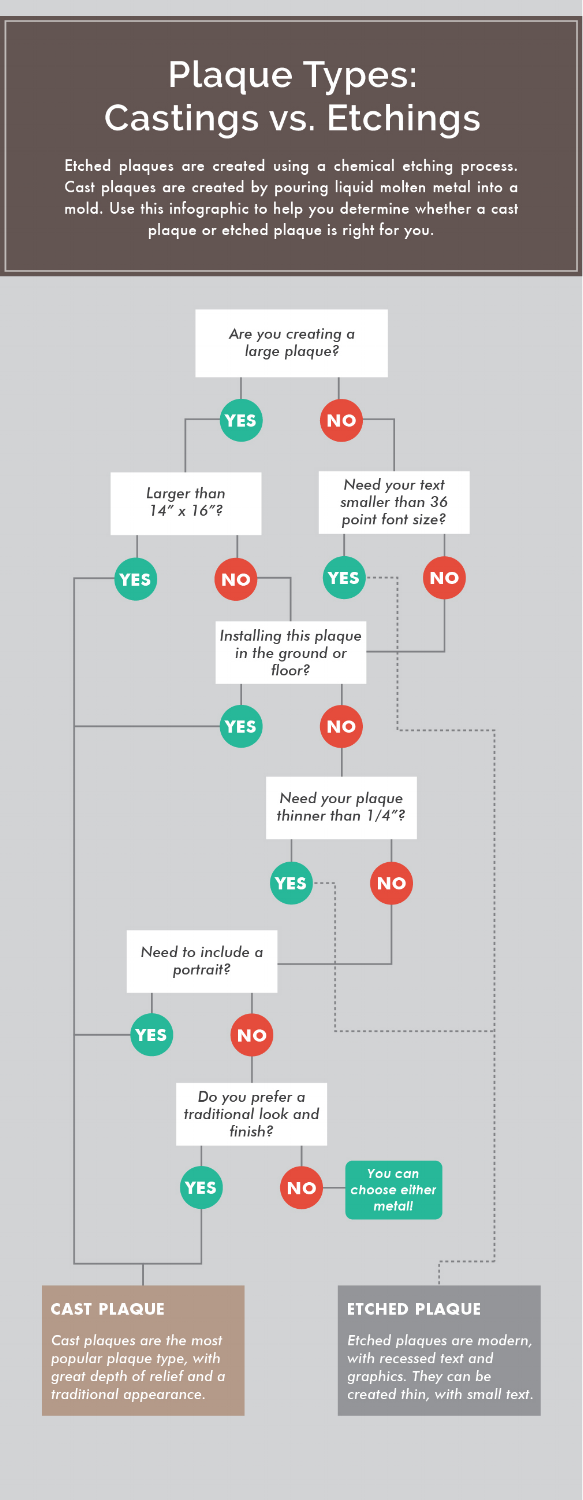 Plaque Types: Castings vs. Etchings

Etched plaques are created using a chemical etching process. Cast plaques are created by pouring liquid molten metal into a mold. Use this infographic to help you determine whether a cast plaque or etched plaque is right for you.

Are you creating a large plaque?

YES

NO

Larger than 14" x 16"?

Need your text smaller than 36 point font size?

YES

NO

YES

NO

Installing this plaque in the ground or floor?

YES

NO

Need your plaque thinner than 1/4"?

YES

NO

Need to include a portrait?

YES

NO

Do you prefer a traditional look and finish?

YES

NO

You can choose either metal!

CAST PLAQUE

Cast plaques are the most popular plaque type, with great depth of relief and a traditional appearance.

ETCHED PLAQUE

Etched plaques are modern, with recessed text and graphics. They can be created thin, with small text.